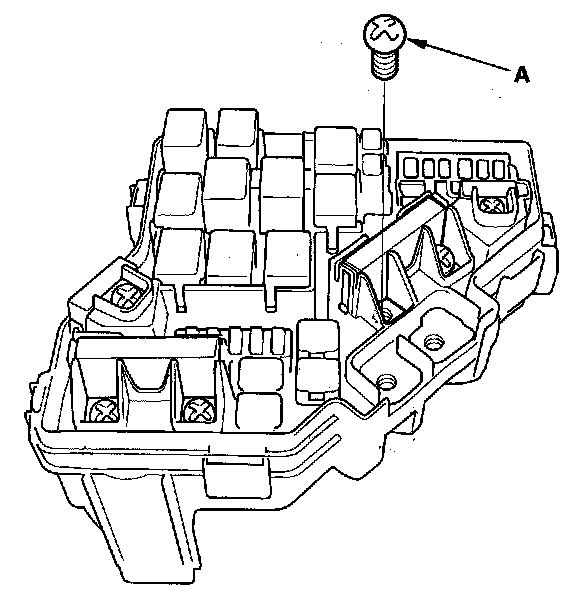 A