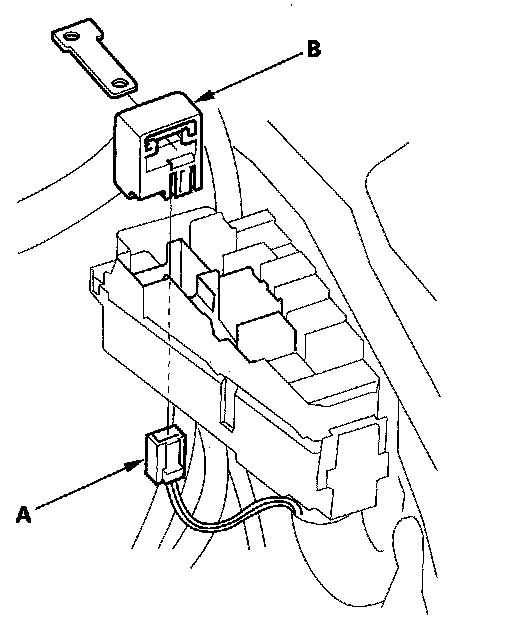 B

A