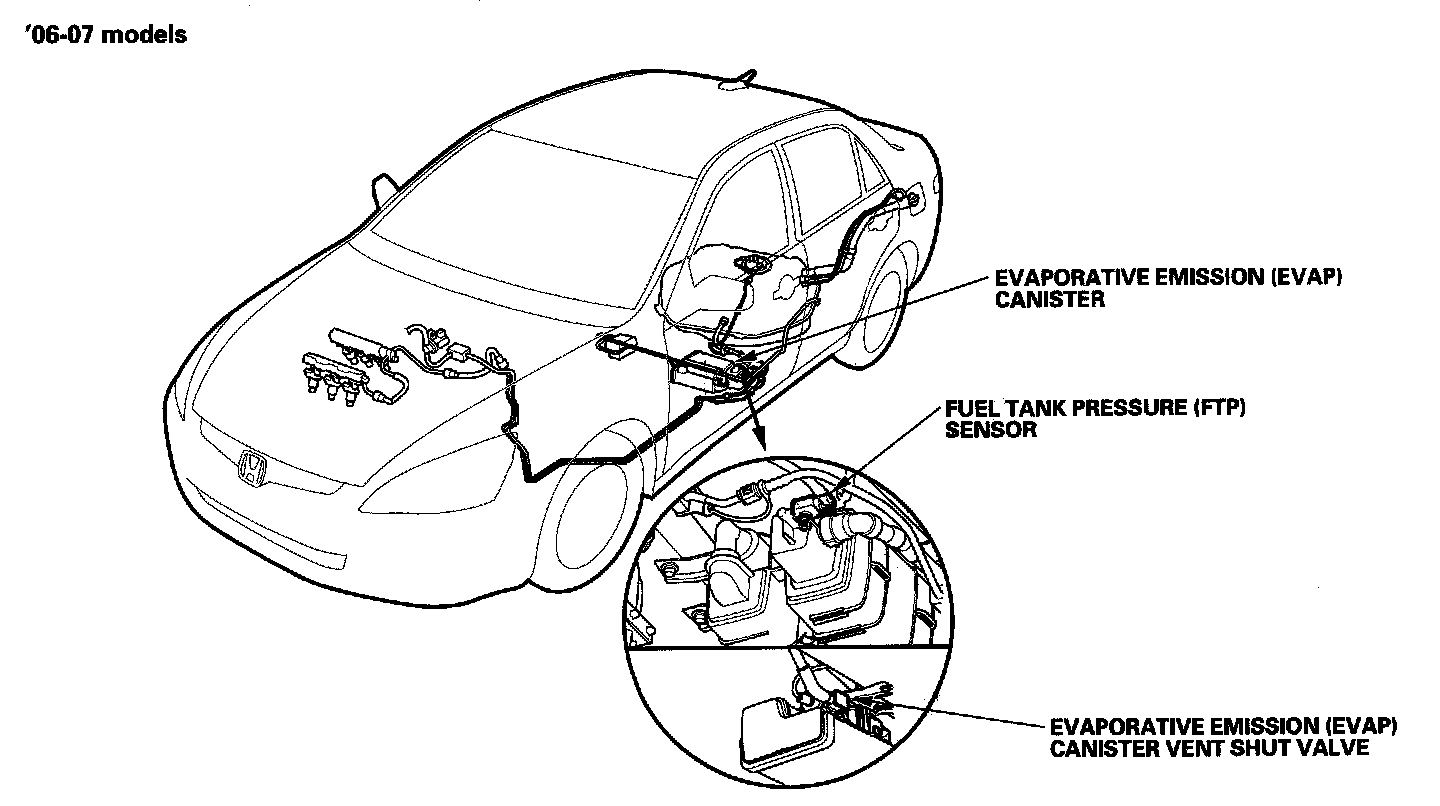 '06-07 models

EVAPORATIVE EMISSION (EVAP) CANISTER

FUEL TANK PRESSURE (FTP) SENSOR

EVAPORATIVE EMISSION (EVAP) CANISTER VENT SHUT VALVE