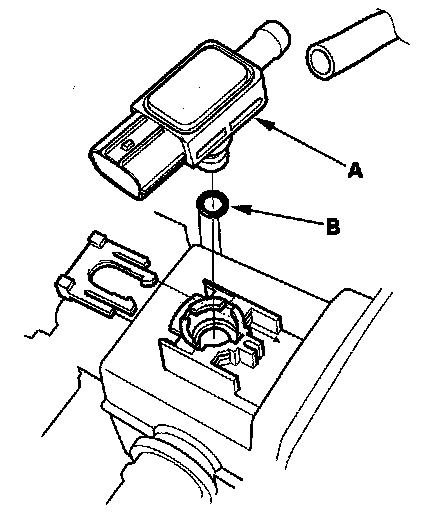 A

B