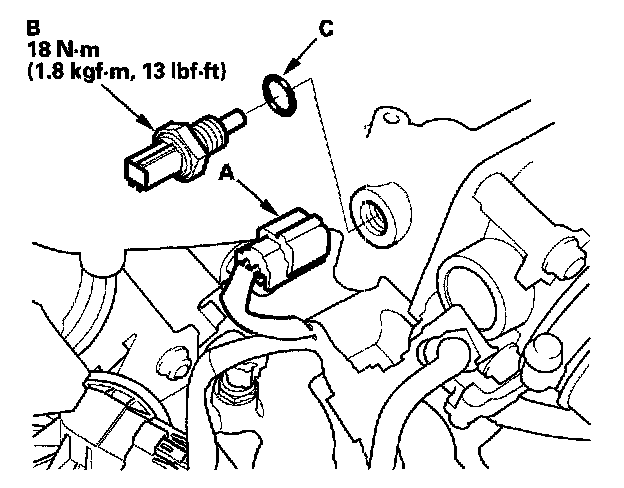 B
18 N·m
(1.8 kgf·m, 13 lbf·ft)

C

A