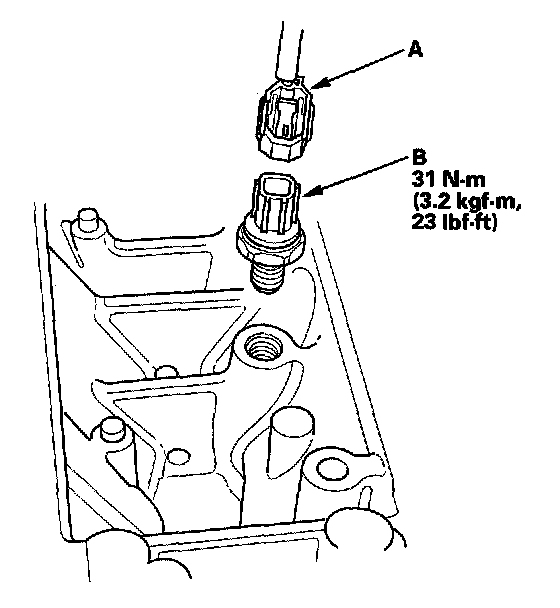 A

B
31 N·m
(3.2 kgf·m,
23 lbf·ft)