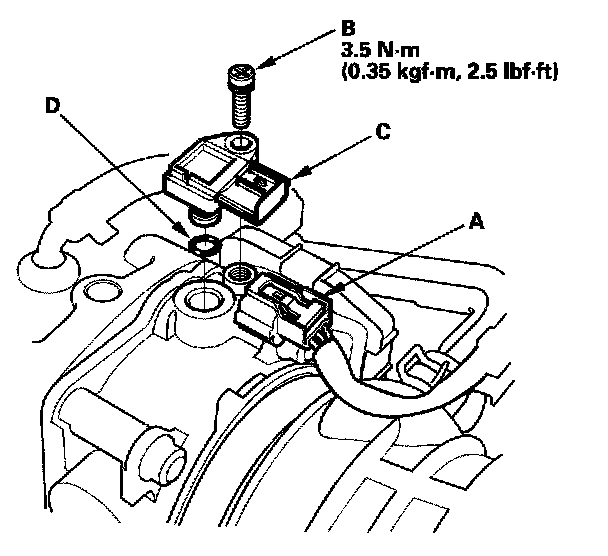 B
3.5 N·m
(0.35 kgf·m, 2.5 lbf·ft)

D

C

A