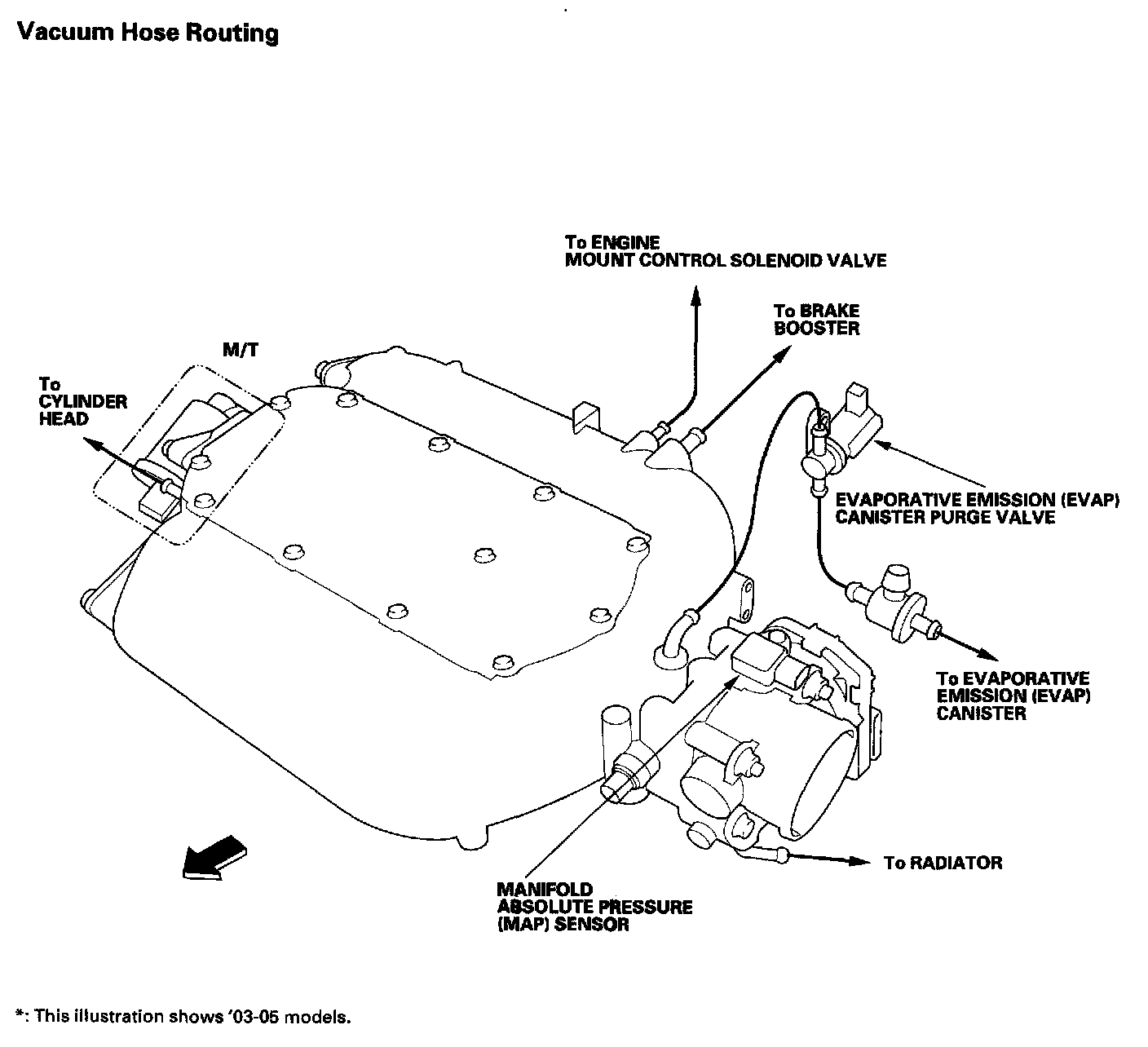 Vacuum Hose Routing

To ENGINE MOUNT CONTROL SOLENOID VALVE

To BRAKE BOOSTER

M/T

To CYLINDER HEAD

EVAPORATIVE EMISSION (EVAP) CANISTER PURGE VALVE

To EVAPORATIVE EMISSION (EVAP) CANISTER

To RADIATOR

MANIFOLD ABSOLUTE PRESSURE (MAP) SENSOR

*: This illustration shows '03-05 models.