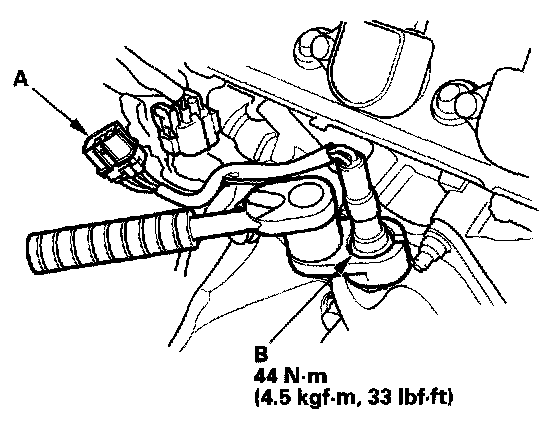 A

B
44 N·m
(4.5 kgf·m, 33 lbf·ft)