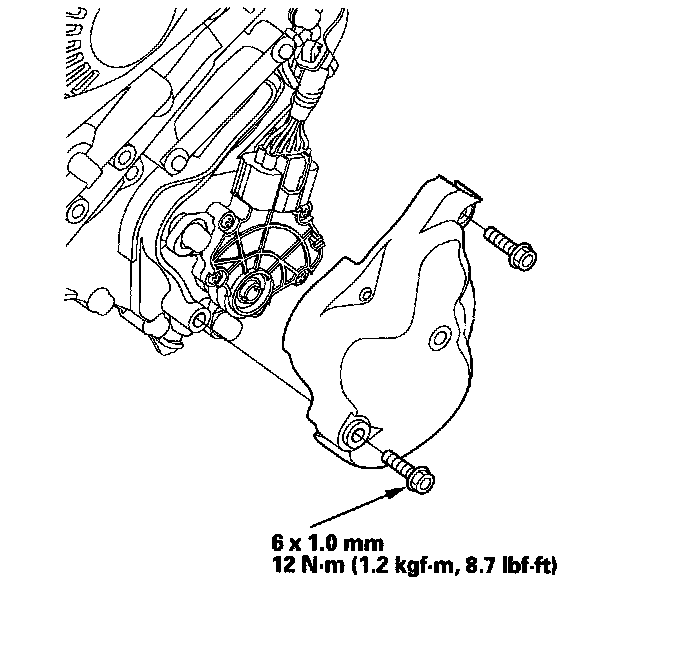 6 x 1.0 mm
12 N·m (1.2 kgf·m, 8.7 lbf·ft)