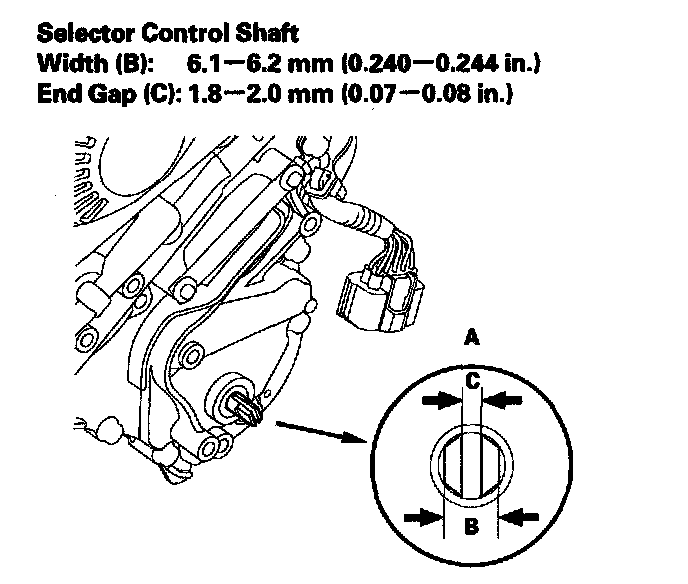 Selector Control Shaft
Width (B): 6.1—6.2 mm (0.240—0.244 in.)
End Gap (C): 1.8—2.0 mm (0.07—0.08 in.)

A
C
B