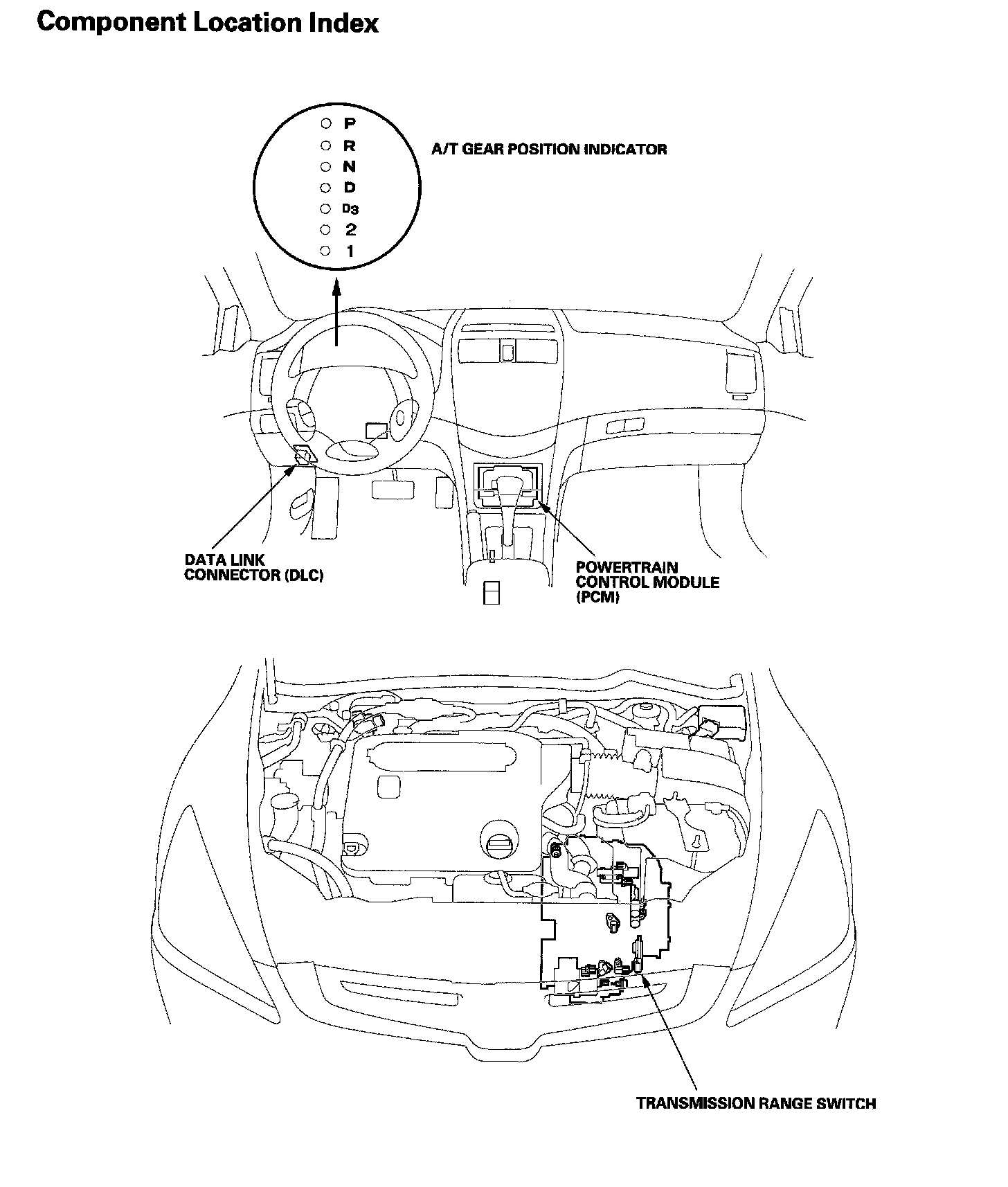 Component Location Index

P
R
N
D
$D_3$
2
1

A/T GEAR POSITION INDICATOR

DATA LINK CONNECTOR (DLC)

POWERTRAIN CONTROL MODULE (PCM)

TRANSMISSION RANGE SWITCH