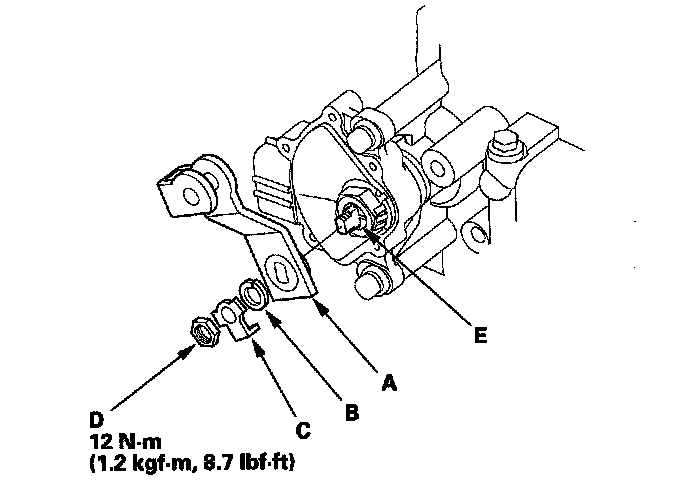 E

A

B

C

D
12 N·m
(1.2 kgf·m, 8.7 lbf·ft)