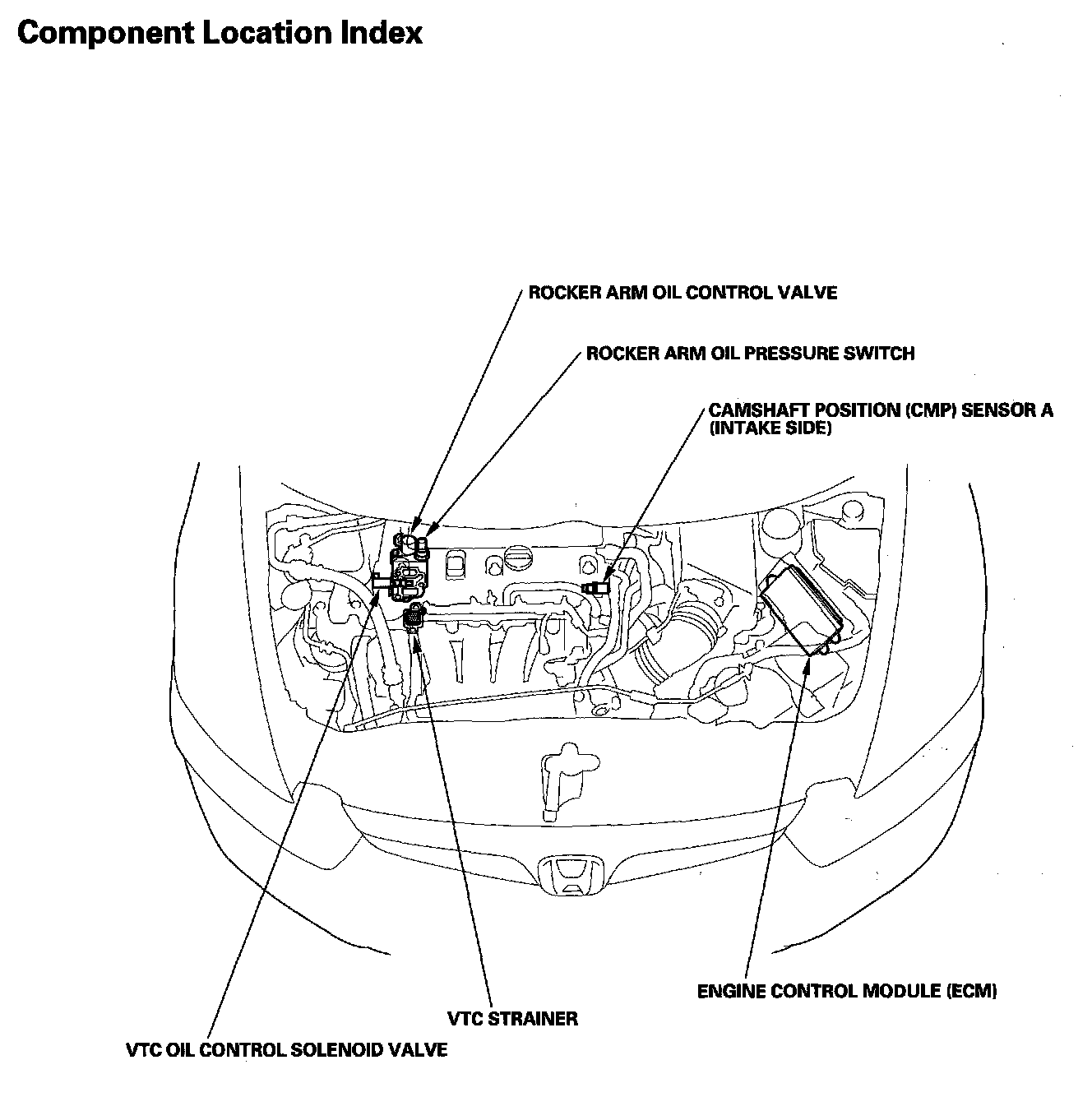 Component Location Index

ROCKER ARM OIL CONTROL VALVE

ROCKER ARM OIL PRESSURE SWITCH

CAMSHAFT POSITION (CMP) SENSOR A (INTAKE SIDE)

ENGINE CONTROL MODULE (ECM)

VTC STRAINER

VTC OIL CONTROL SOLENOID VALVE