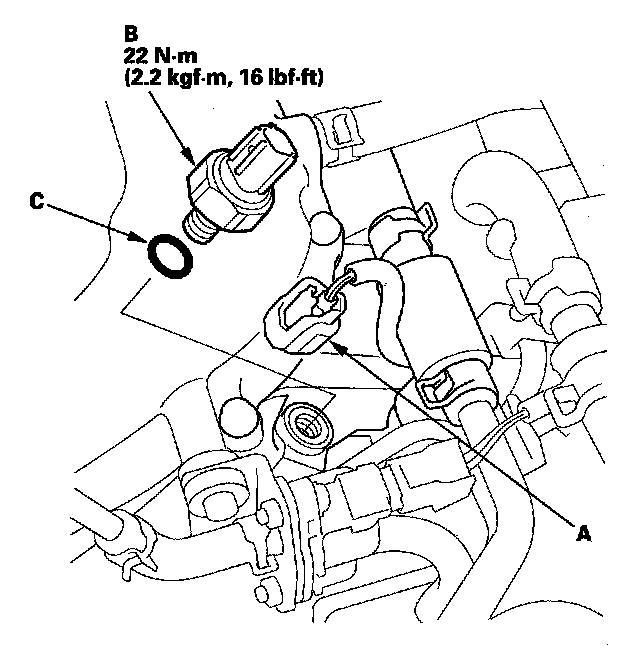 B
22 N·m
(2.2 kgf·m, 16 lbf·ft)

C

A