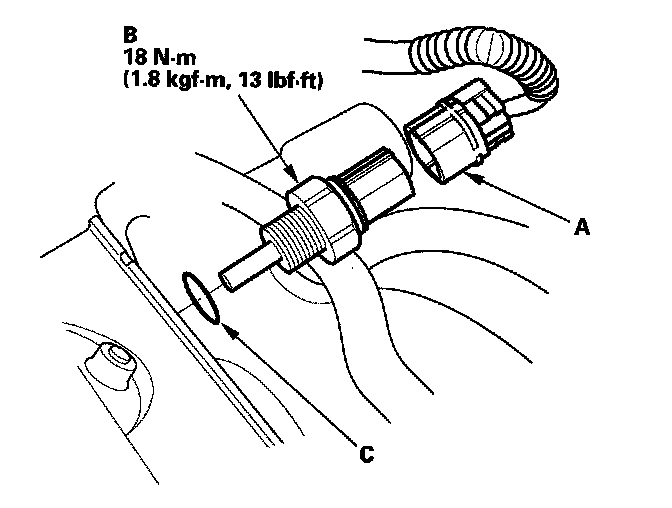 B
18 N·m
(1.8 kgf·m, 13 lbf·ft)

A

C