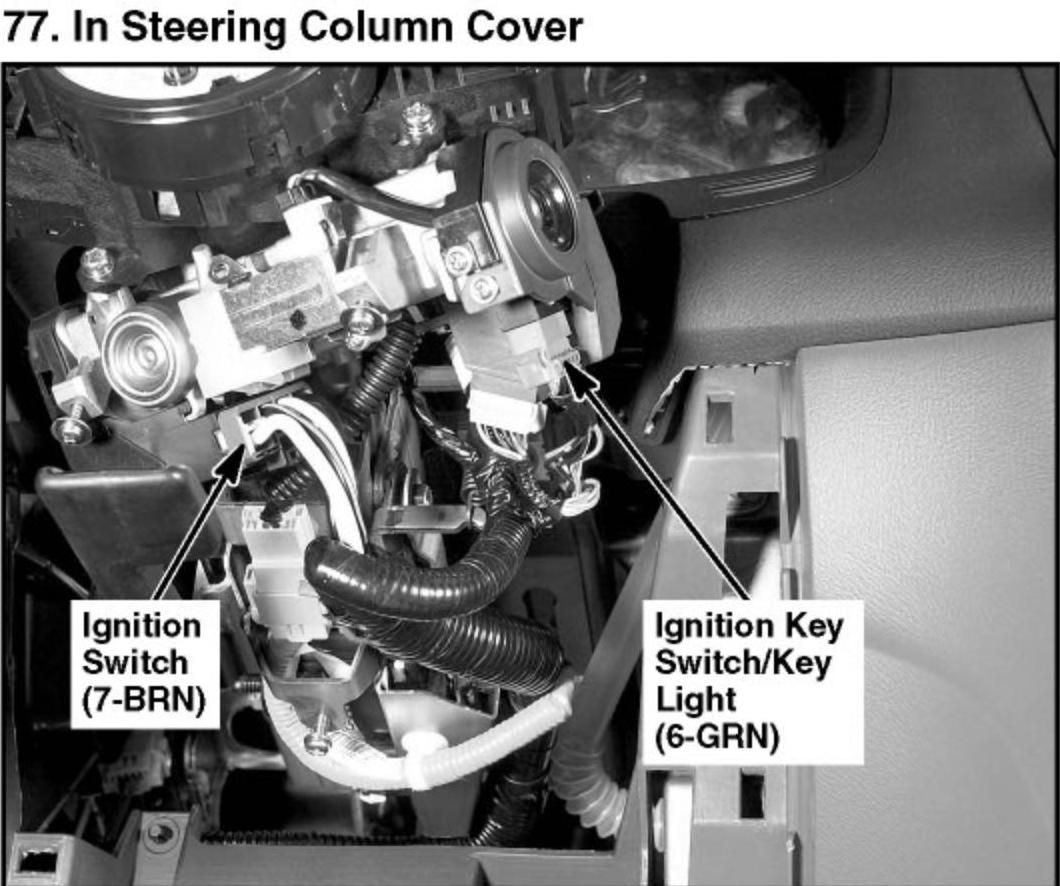 77. In Steering Column Cover

Ignition Switch (7-BRN)

Ignition Key Switch/Key Light (6-GRN)