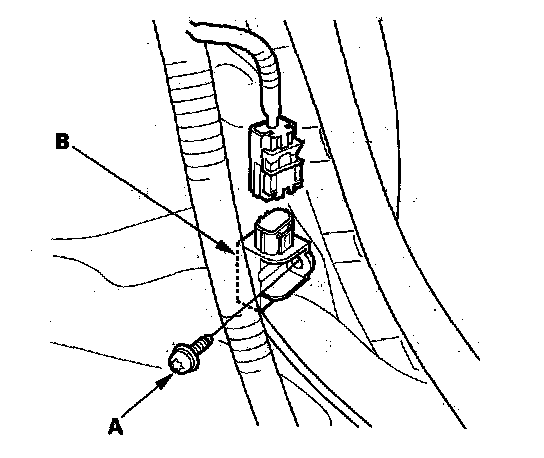 B

A