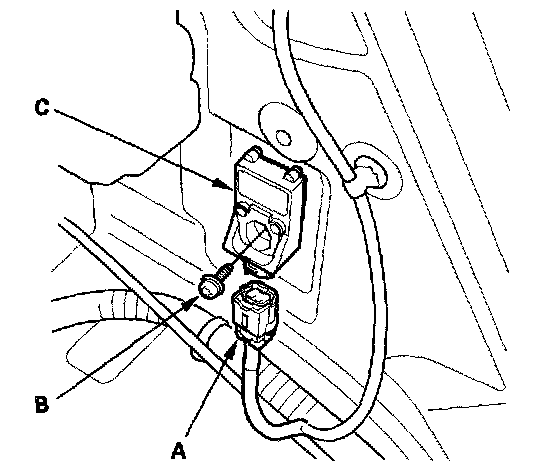 C
B
A