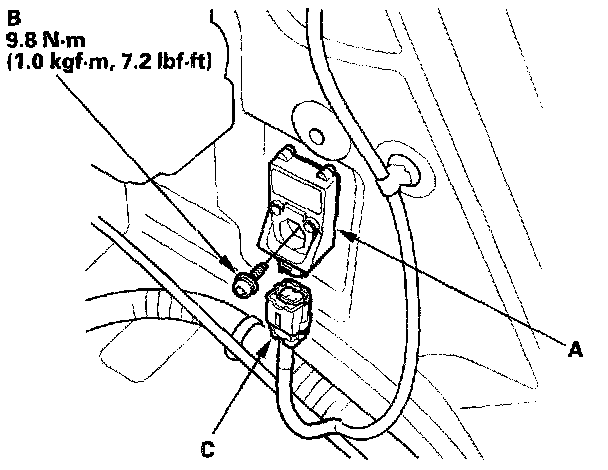 B
9.8 N·m
(1.0 kgf·m, 7.2 lbf·ft)

A

C