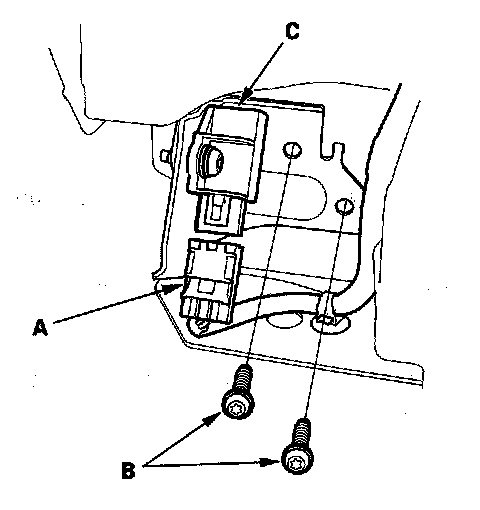 C

A

B