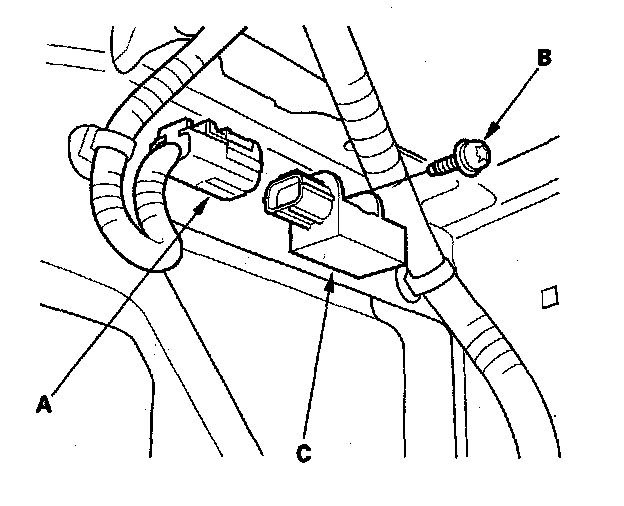 B
A
C