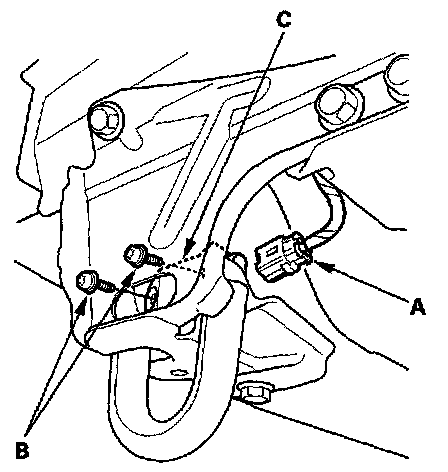 C
A
B