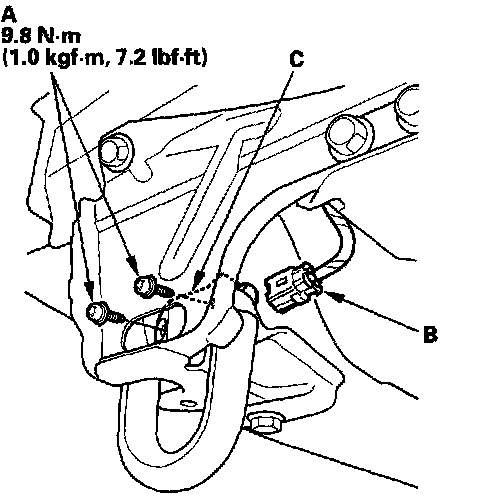 A
9.8 N·m
(1.0 kgf·m, 7.2 lbf·ft)

C

B