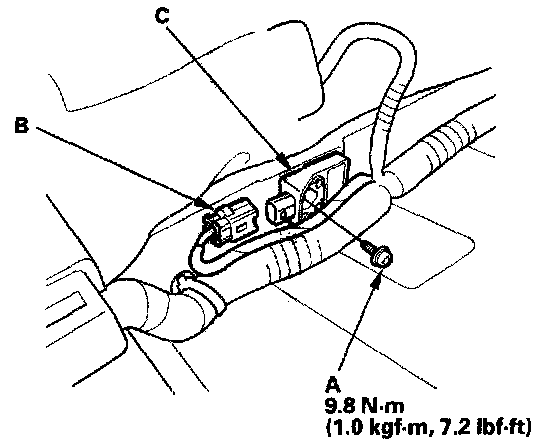 C

B

A
9.8 N·m
(1.0 kgf·m, 7.2 lbf·ft)