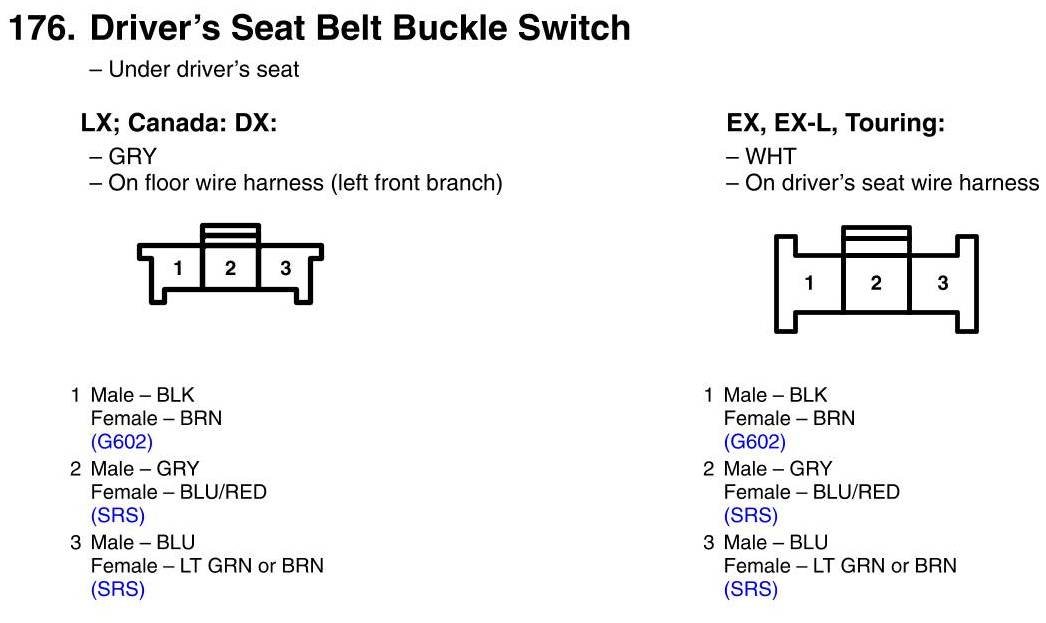 176. Driver's Seat Belt Buckle Switch

– Under driver's seat

LX; Canada: DX:

– GRY
– On floor wire harness (left front branch)

1 2 3

1 Male – BLK
Female – BRN
(G602)
2 Male – GRY
Female – BLU/RED
(SRS)
3 Male – BLU
Female – LT GRN or BRN
(SRS)

EX, EX-L, Touring:

– WHT
– On driver's seat wire harness

1 2 3

1 Male – BLK
Female – BRN
(G602)
2 Male – GRY
Female – BLU/RED
(SRS)
3 Male – BLU
Female – LT GRN or BRN
(SRS)