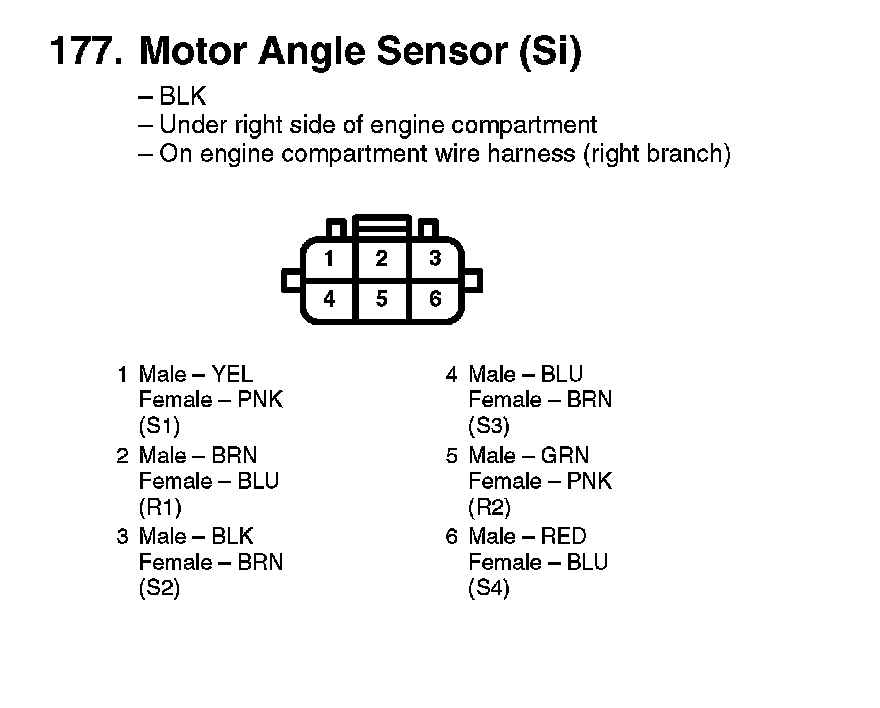 177. Motor Angle Sensor (Si)

– BLK
– Under right side of engine compartment
– On engine compartment wire harness (right branch)

1 2 3
4 5 6

1 Male – YEL
Female – PNK
(S1)

2 Male – BRN
Female – BLU
(R1)

3 Male – BLK
Female – BRN
(S2)

4 Male – BLU
Female – BRN
(S3)

5 Male – GRN
Female – PNK
(R2)

6 Male – RED
Female – BLU
(S4)