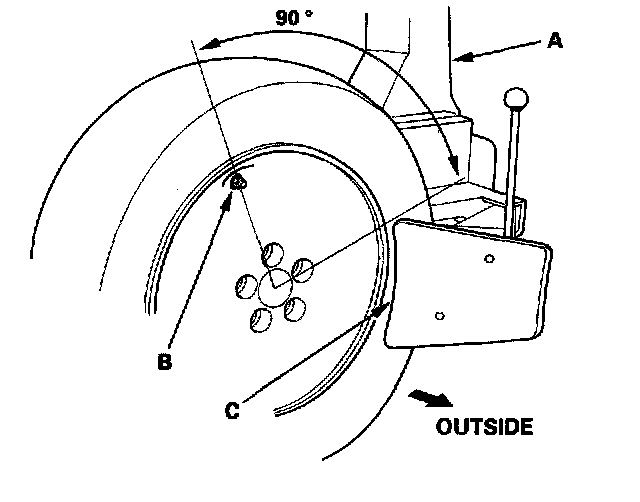 90 °

A

B

C

OUTSIDE