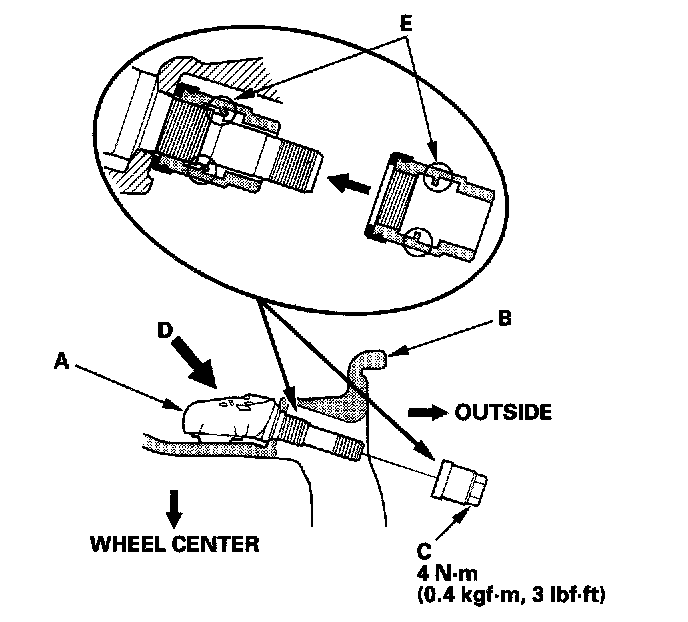 E

B

D

A

OUTSIDE

WHEEL CENTER

C
4 N·m
(0.4 kgf·m, 3 lbf·ft)