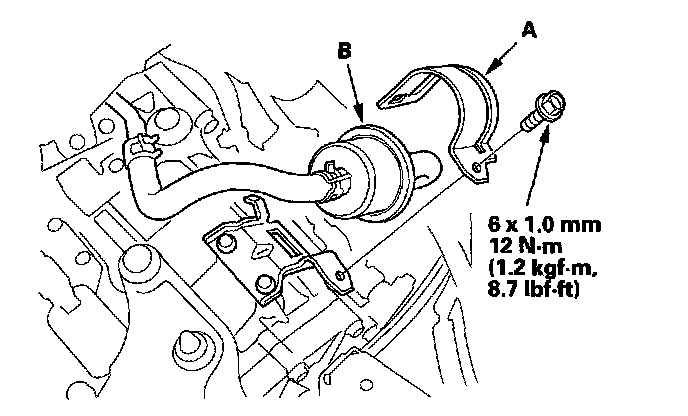 A

B

6 x 1.0 mm
12 N·m
(1.2 kgf·m,
8.7 lbf·ft)