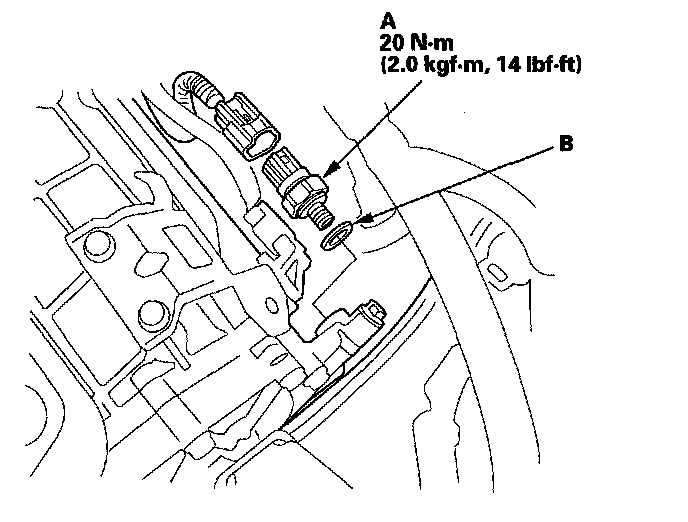 A
20 N·m
(2.0 kgf·m, 14 lbf·ft)

B