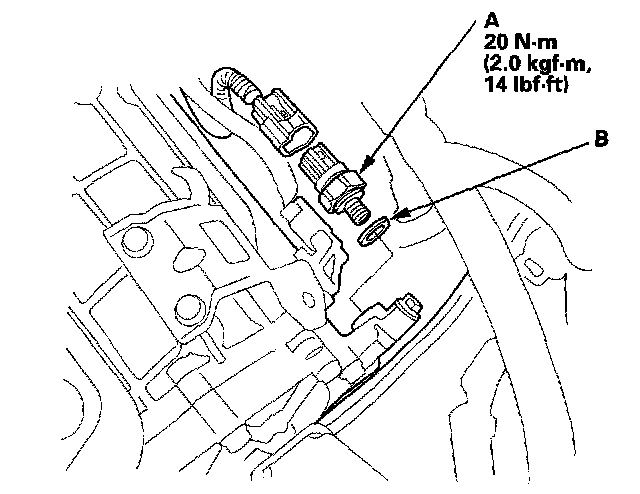 A
20 N·m
(2.0 kgf·m,
14 lbf·ft)

B