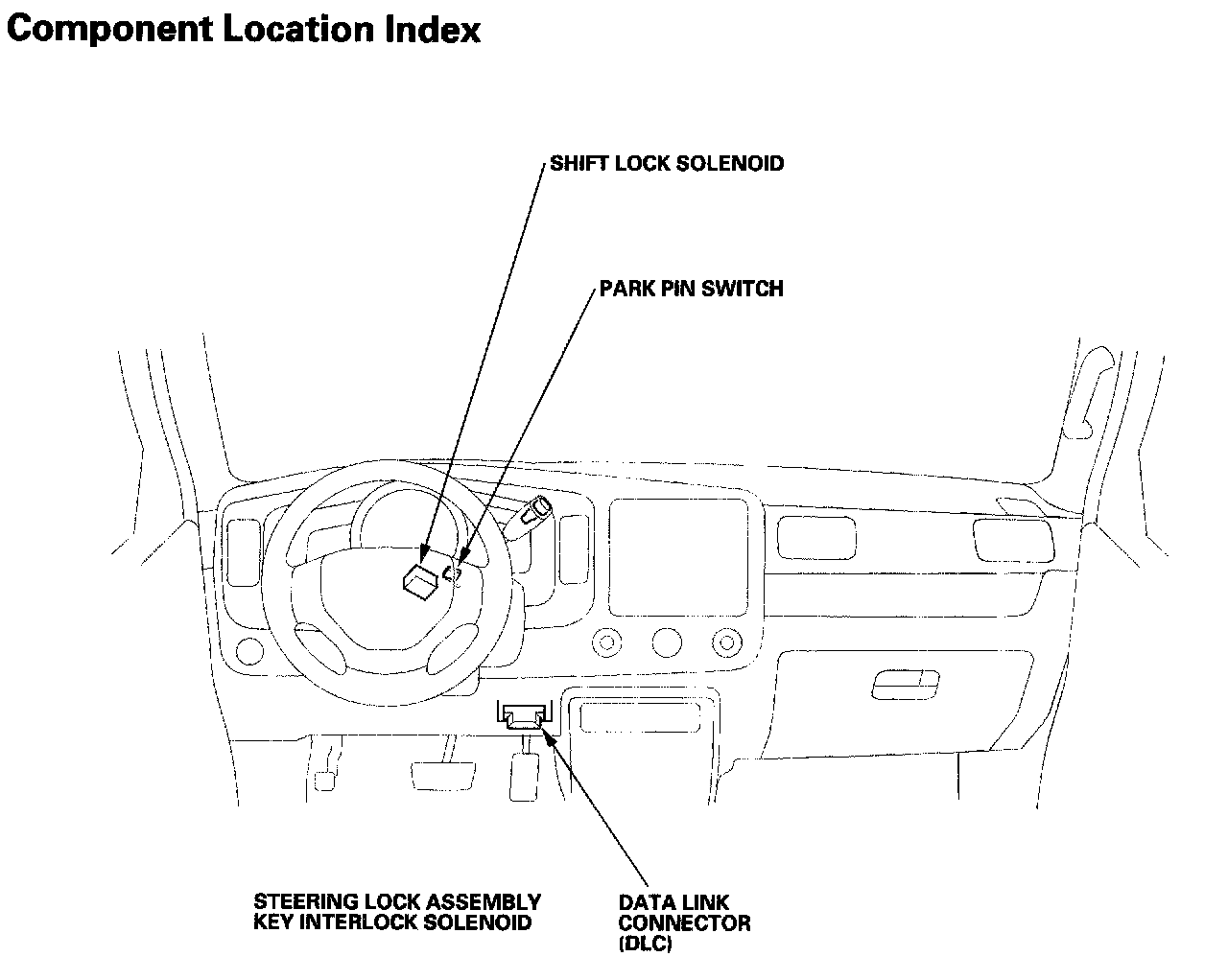 Component Location Index

SHIFT LOCK SOLENOID

PARK PIN SWITCH

STEERING LOCK ASSEMBLY
KEY INTERLOCK SOLENOID

DATA LINK
CONNECTOR
(DLC)