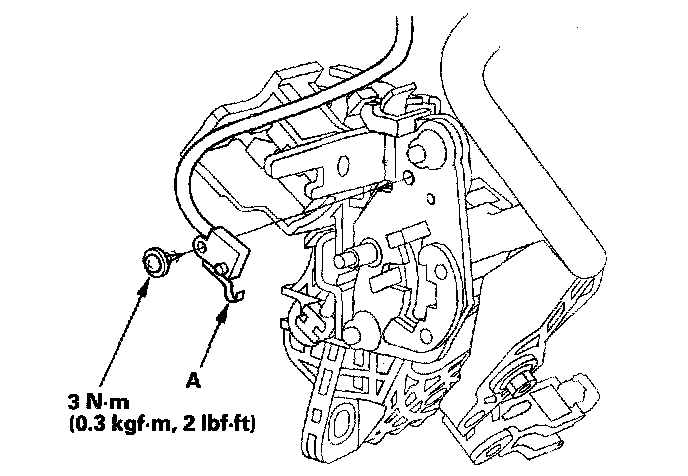 A

3 N·m
(0.3 kgf·m, 2 lbf·ft)