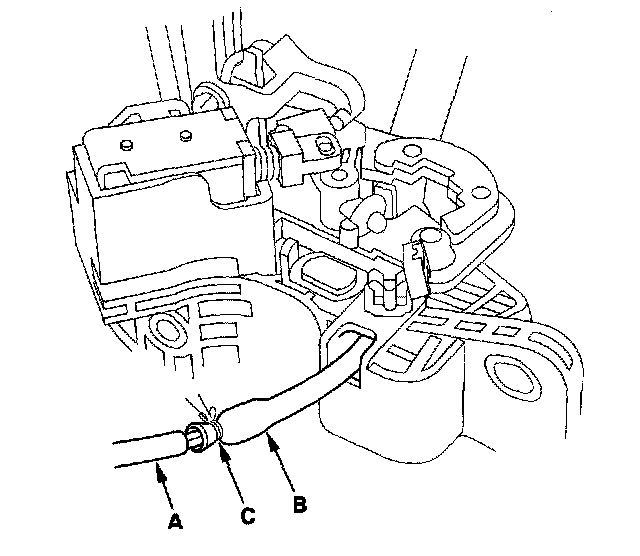 A C B