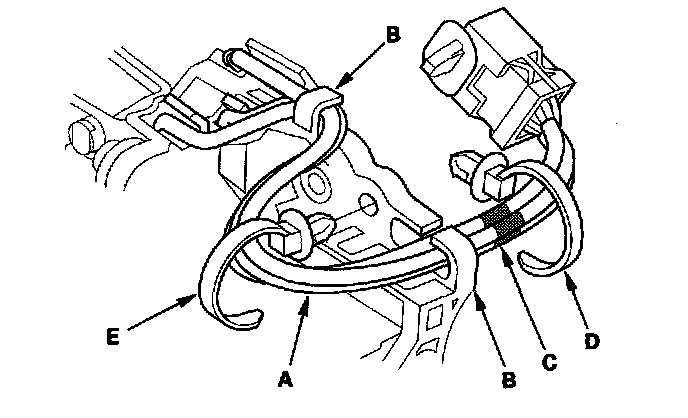 B
E
A
B
C
D