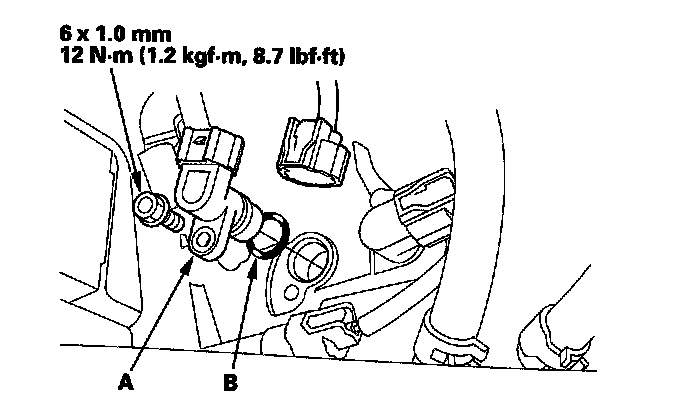 6 x 1.0 mm
12 N·m (1.2 kgf·m, 8.7 lbf·ft)

A

B