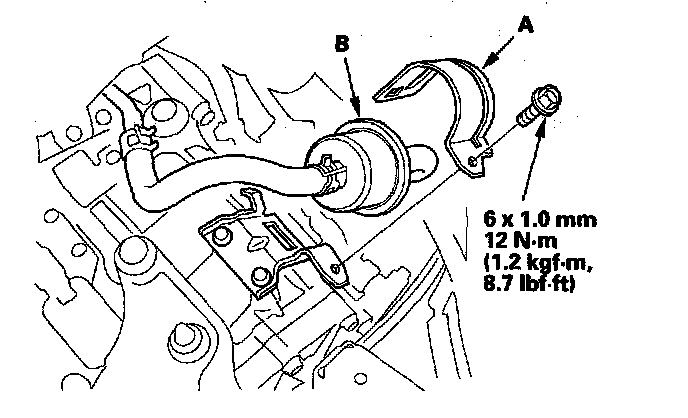 B

A

6 x 1.0 mm
12 N·m
(1.2 kgf·m,
8.7 lbf·ft)