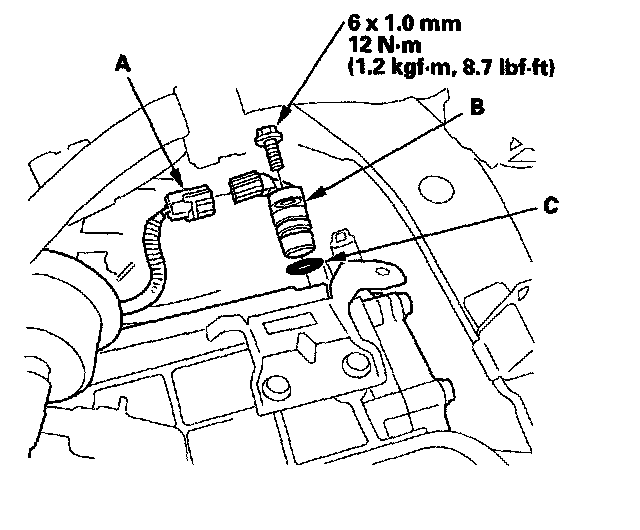 6 x 1.0 mm
12 N·m
(1.2 kgf·m, 8.7 lbf·ft)

A

B

C