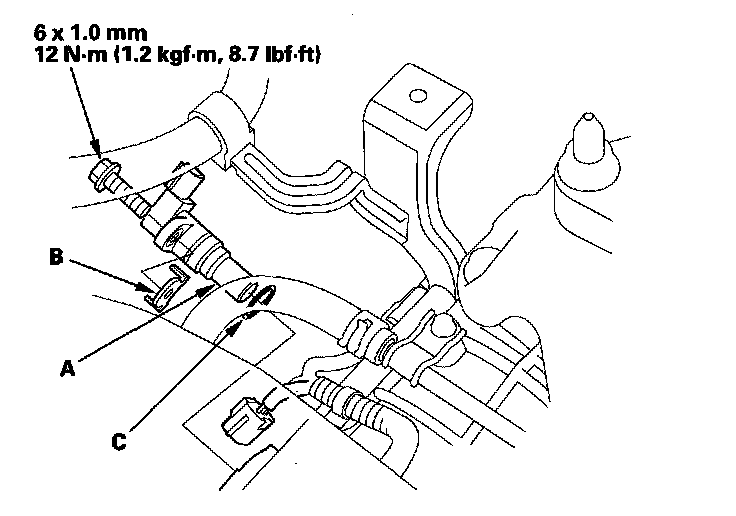 6 x 1.0 mm
12 N·m (1.2 kgf·m, 8.7 lbf·ft)

B

A

C