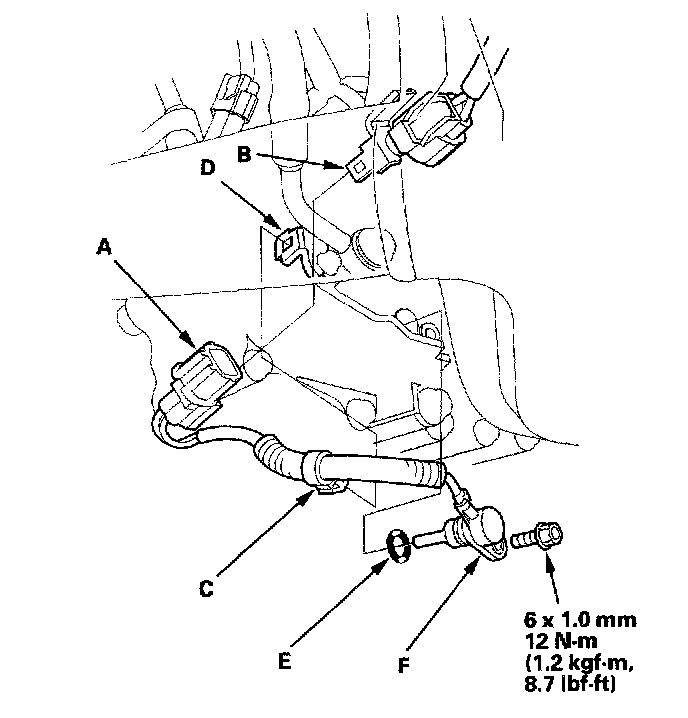 B
D
A
C
E
F
6 x 1.0 mm
12 N·m
(1.2 kgf·m,
8.7 lbf·ft)