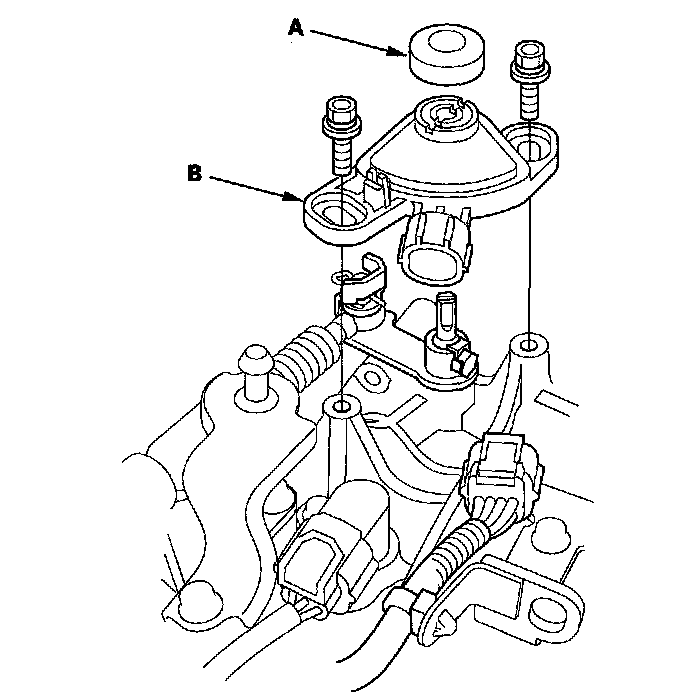 A

B