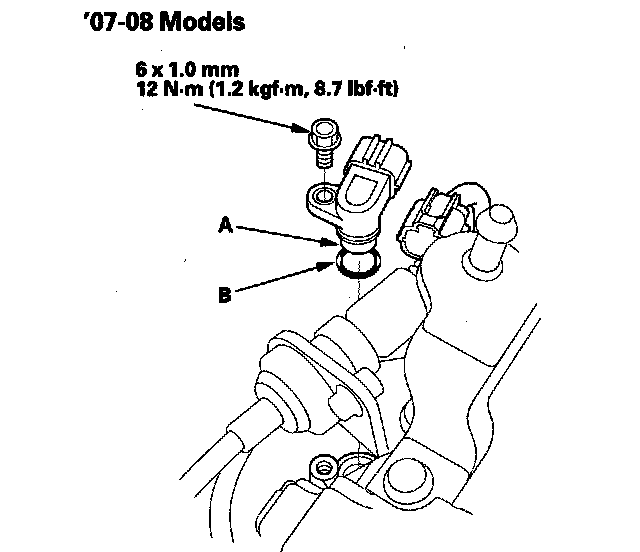 '07-08 Models

6 x 1.0 mm
12 N·m (1.2 kgf·m, 8.7 lbf·ft)

A

B