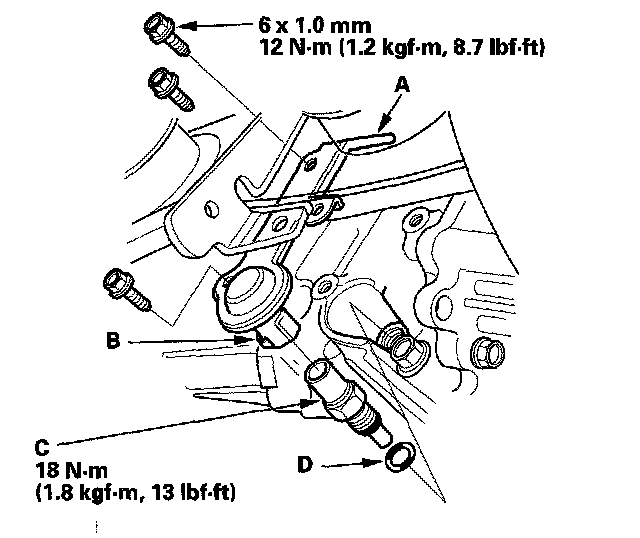 6 x 1.0 mm
12 N·m (1.2 kgf·m, 8.7 lbf·ft)

A

B

C
18 N·m
(1.8 kgf·m, 13 lbf·ft)

D