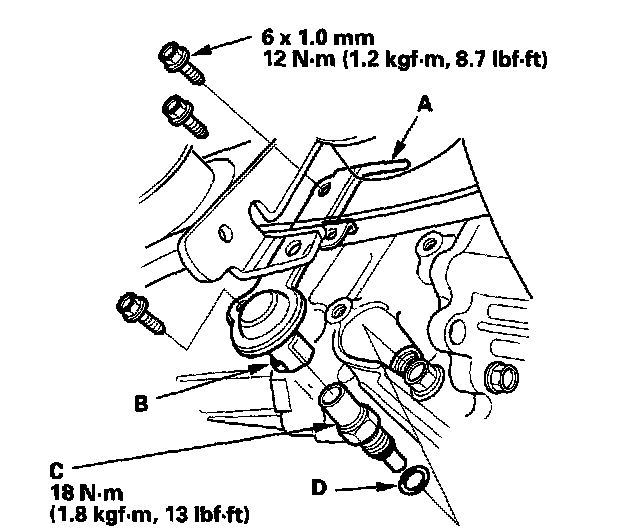 6 x 1.0 mm
12 N·m (1.2 kgf·m, 8.7 lbf·ft)

A

B

C
18 N·m
(1.8 kgf·m, 13 lbf·ft)

D