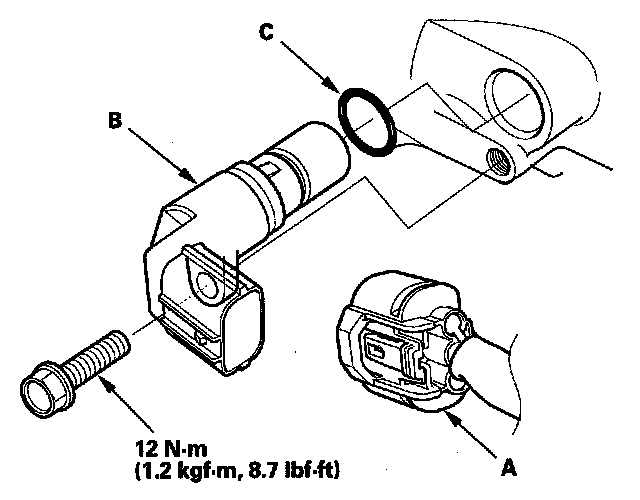 C

B

12 N·m
(1.2 kgf·m, 8.7 lbf·ft)

A