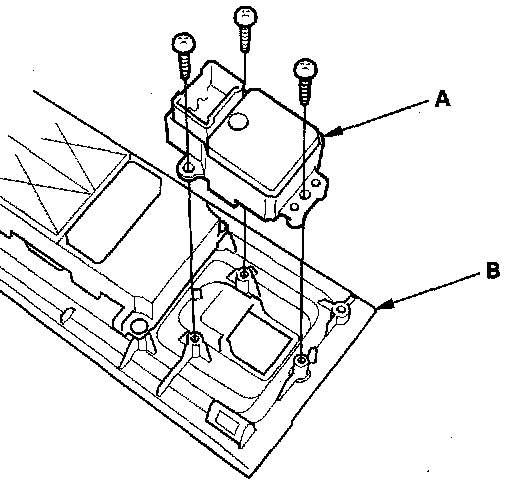 A

B