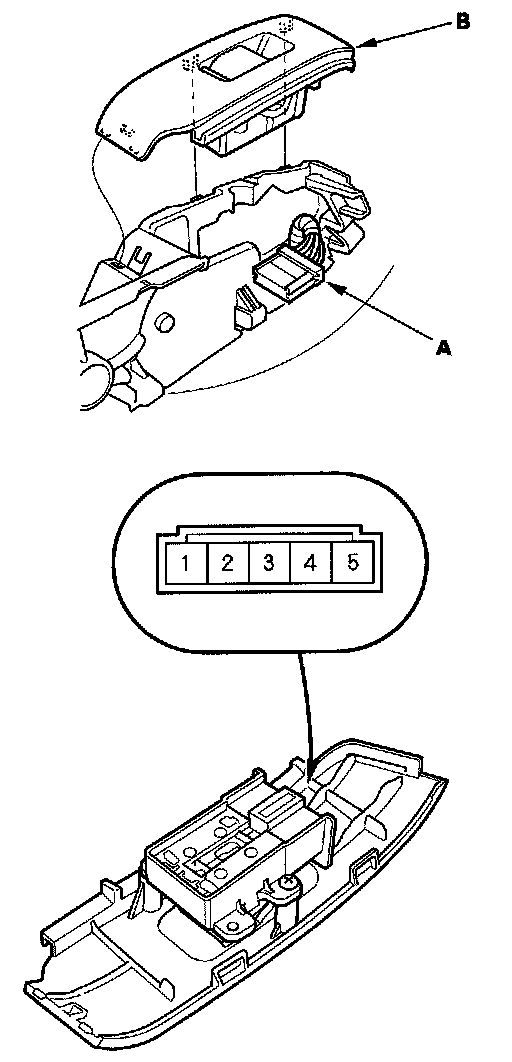 B

A

1 2 3 4 5