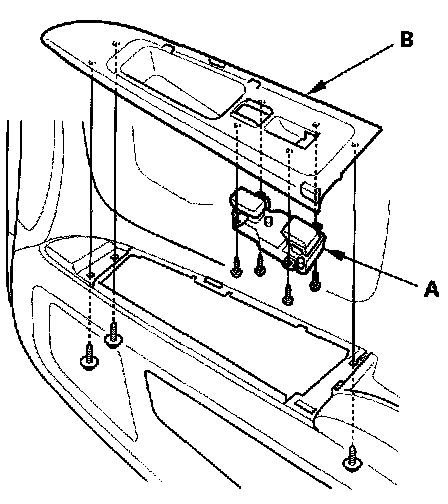 B

A