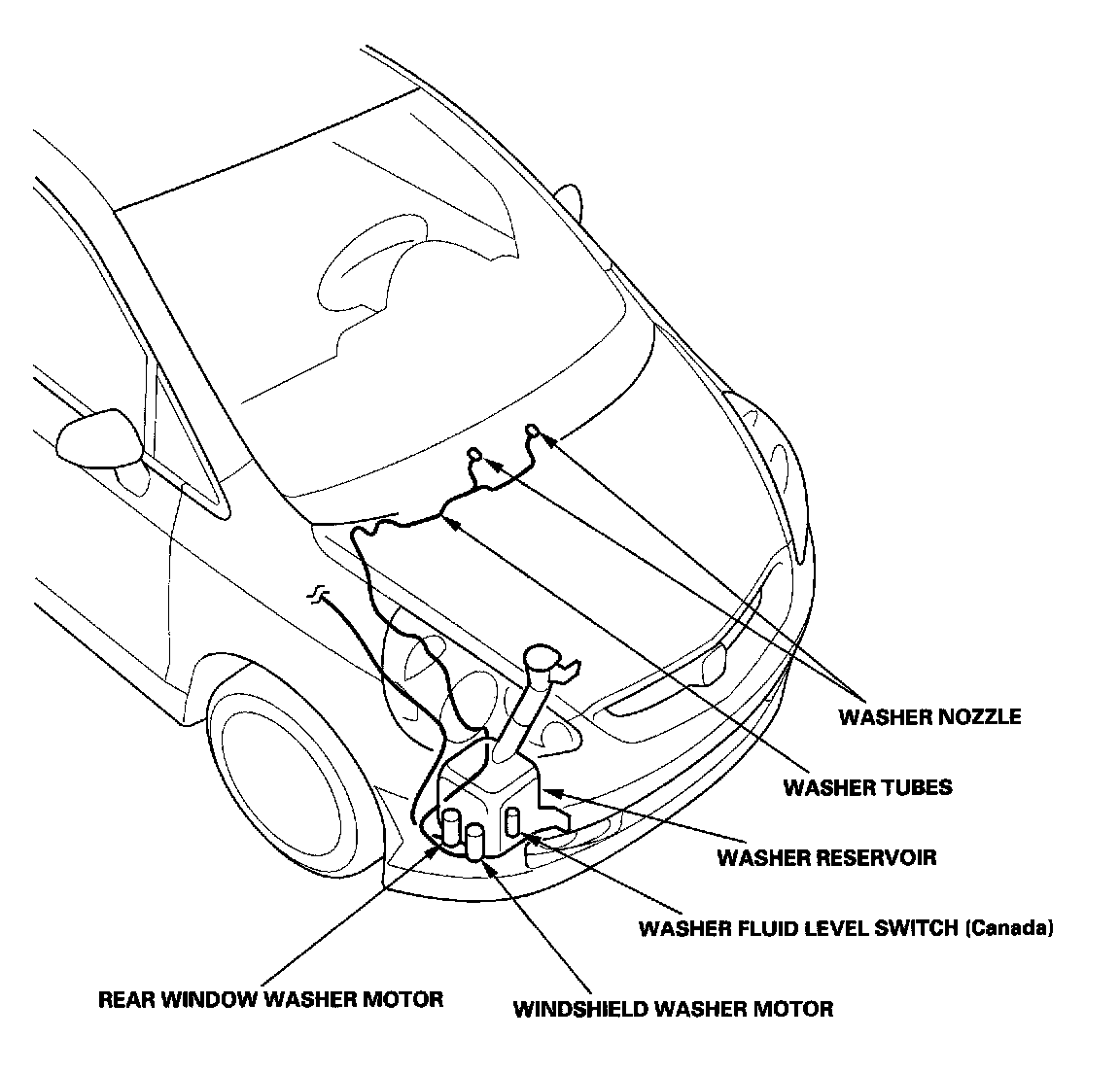 WASHER NOZZLE

WASHER TUBES

WASHER RESERVOIR

WASHER FLUID LEVEL SWITCH (Canada)

REAR WINDOW WASHER MOTOR

WINDSHIELD WASHER MOTOR